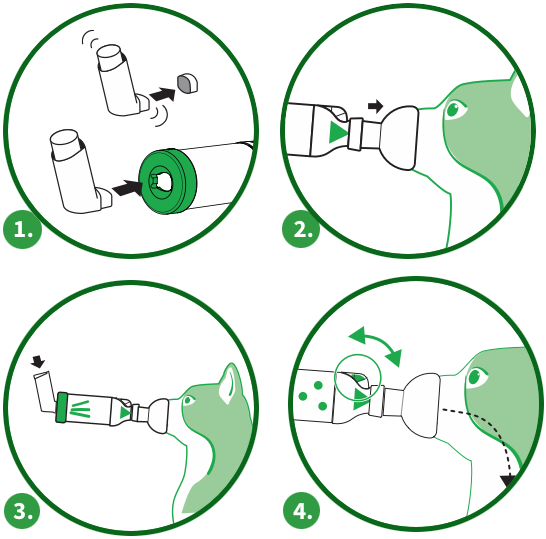 1.

2.

3.

4.